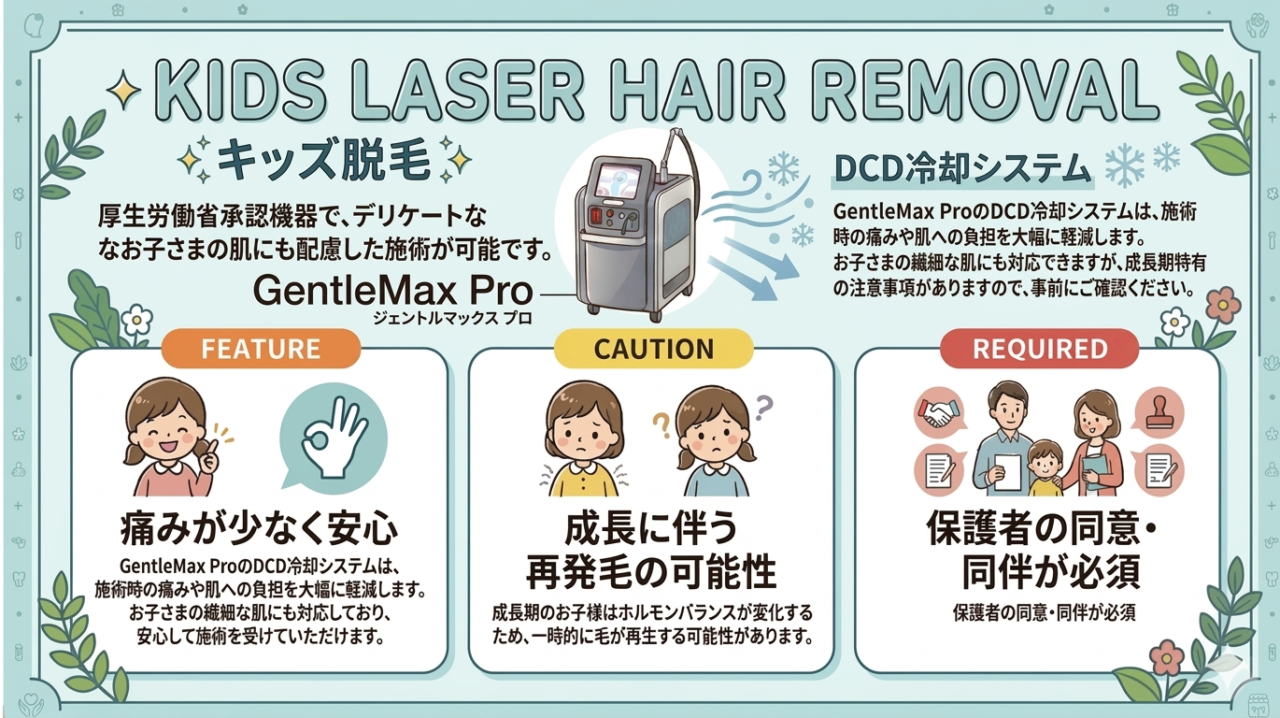 KIDS LASER HAIR REMOVAL

キッズ脱毛

厚生労働省承認機器で、デリケートななお子さまの肌にも配慮した施術が可能です。

GentleMax Pro
ジェントルマックス プロ

DCD冷却システム

GentleMax ProのDCD冷却システムは、施術時の痛みや肌への負担を大幅に軽減します。お子さまの繊細な肌にも対応できますが、成長期特有の注意事項がありますので、事前にご確認ください。

FEATURE

痛みが少なく安心

GentleMax ProのDCD冷却システムは、施術時の痛みや肌への負担を大幅に軽減します。お子さまの繊細な肌にも対応しており、安心して施術を受けていただけます。

CAUTION

成長に伴う再発毛の可能性

成長期のお子様はホルモンバランスが変化するため、一時的に毛が再生する可能性があります。

REQUIRED

保護者の同意・同伴が必須

保護者の同意・同伴が必須